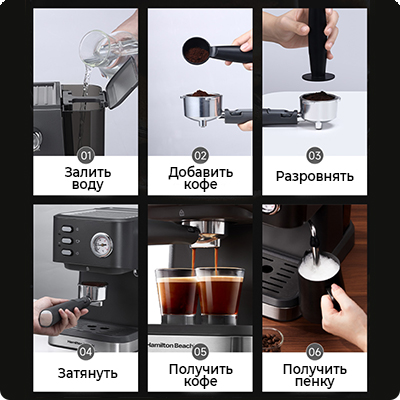 01
Залить воду

02
Добавить кофе

03
Разровнять

04
Затянуть

Hamilton Beach

05
Получить кофе

06
Получить пенку