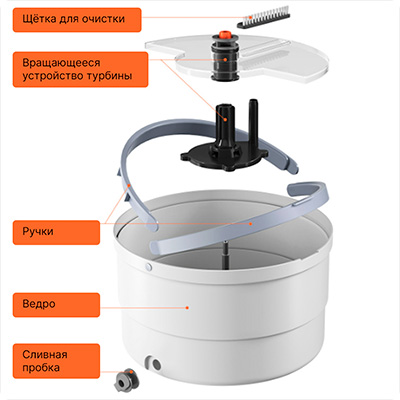 Щётка для очистки

Вращающееся устройство турбины

Ручки

Ведро

Сливная пробка